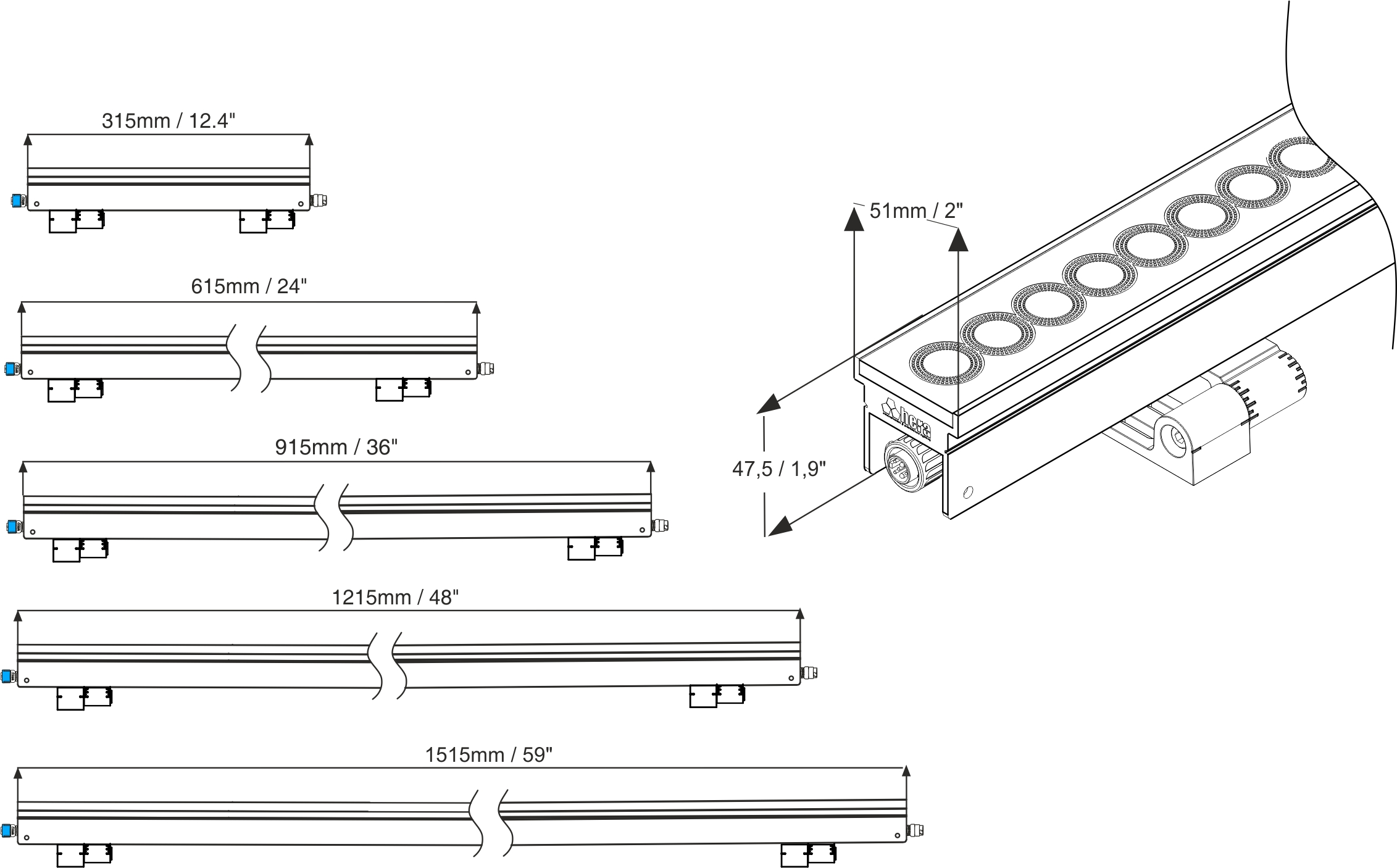 315mm / 12.4"

615mm / 24"

915mm / 36"

1215mm / 48"

1515mm / 59"

51mm / 2"

47,5 / 1,9"

hera